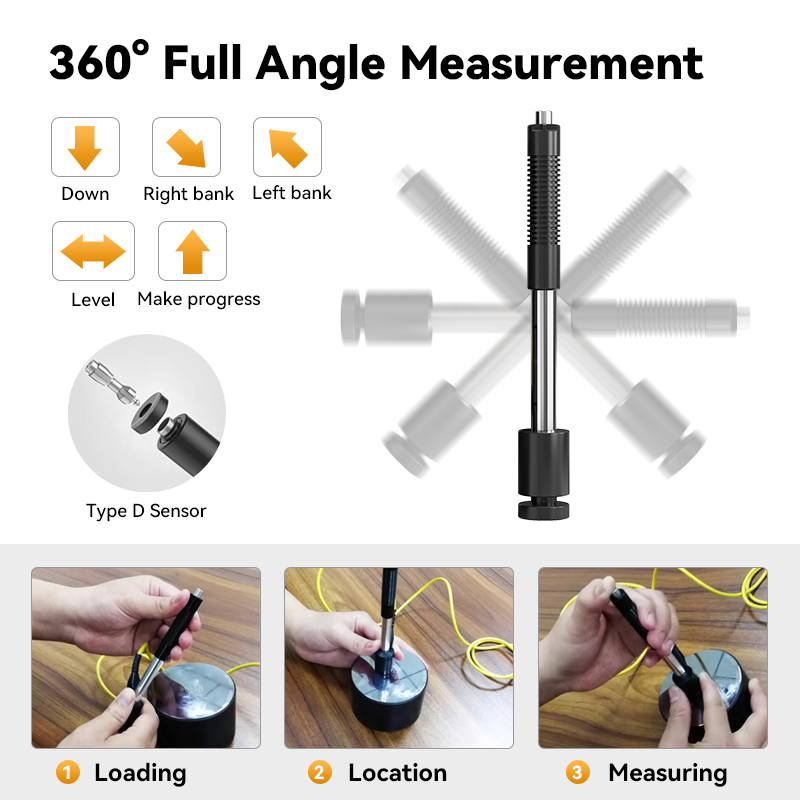 360° Full Angle Measurement

Down

Right bank

Left bank

Level

Make progress

Type D Sensor

1 Loading

2 Location

3 Measuring